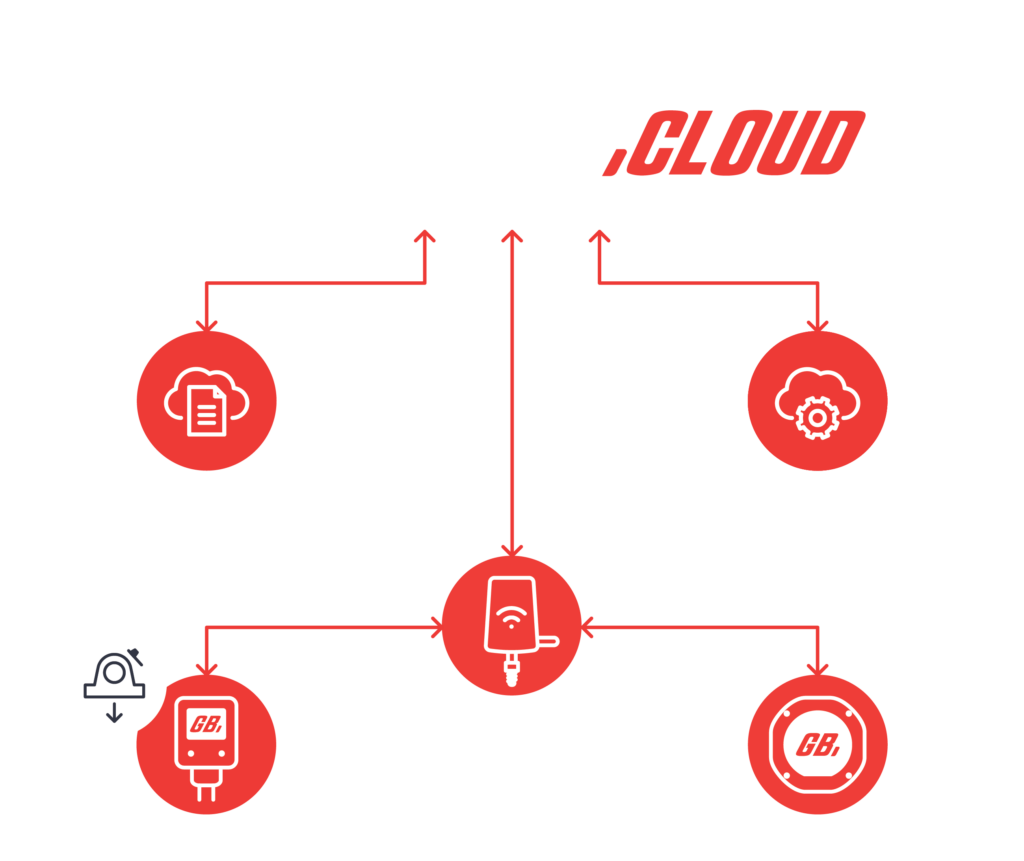 ,CLOUD

GB,

GB,